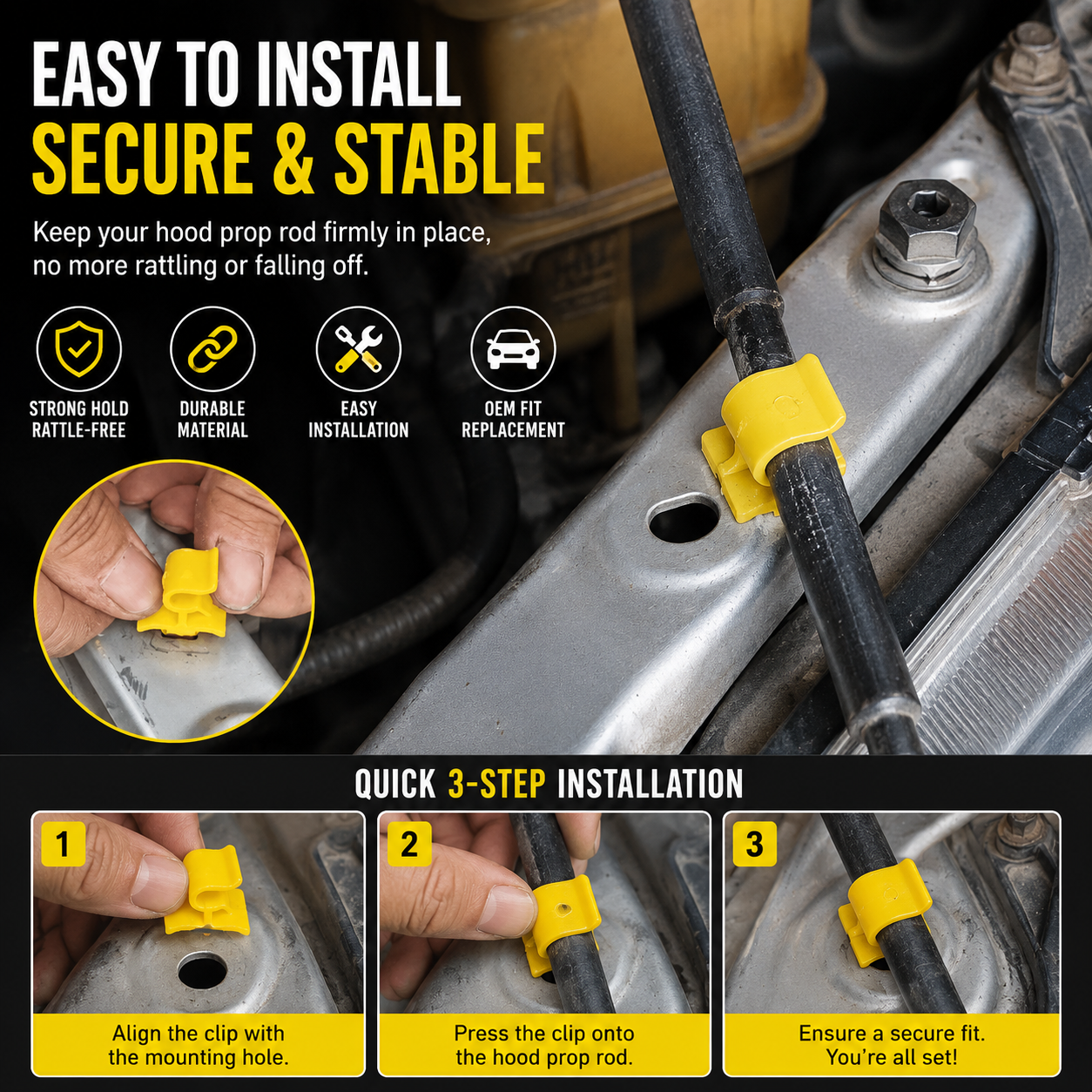 EASY TO INSTALL
SECURE & STABLE

Keep your hood prop rod firmly in place, no more rattling or falling off.

STRONG HOLD RATTLE-FREE

DURABLE MATERIAL

EASY INSTALLATION

OEM FIT REPLACEMENT

QUICK 3-STEP INSTALLATION

1

Align the clip with the mounting hole.

2

Press the clip onto the hood prop rod.

3

Ensure a secure fit. You're all set!